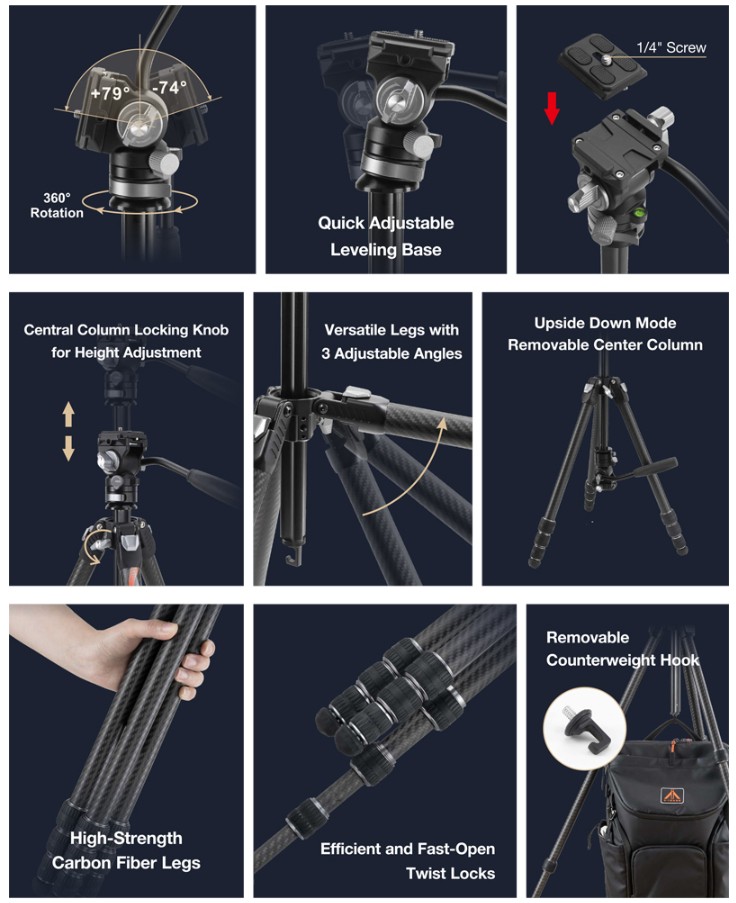 +79°
-74°
360° Rotation

Quick Adjustable Leveling Base

1/4" Screw

Central Column Locking Knob for Height Adjustment

Versatile Legs with 3 Adjustable Angles

Upside Down Mode Removable Center Column

High-Strength Carbon Fiber Legs

Efficient and Fast-Open Twist Locks

Removable Counterweight Hook