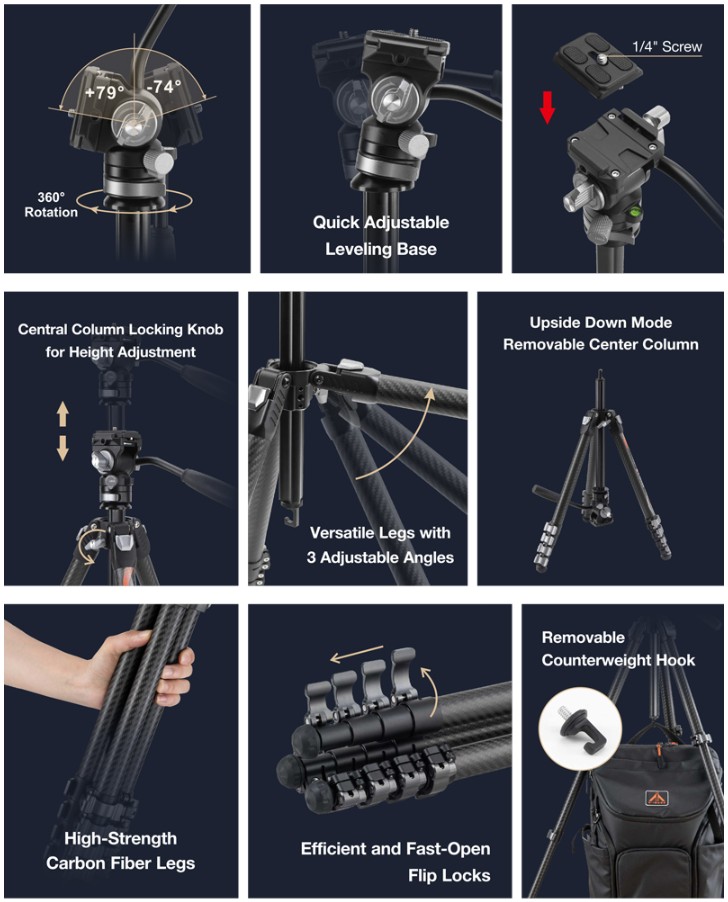 +79°
-74°
360° Rotation

Quick Adjustable Leveling Base

1/4" Screw

Central Column Locking Knob for Height Adjustment

Versatile Legs with 3 Adjustable Angles

Upside Down Mode Removable Center Column

High-Strength Carbon Fiber Legs

Efficient and Fast-Open Flip Locks

Removable Counterweight Hook