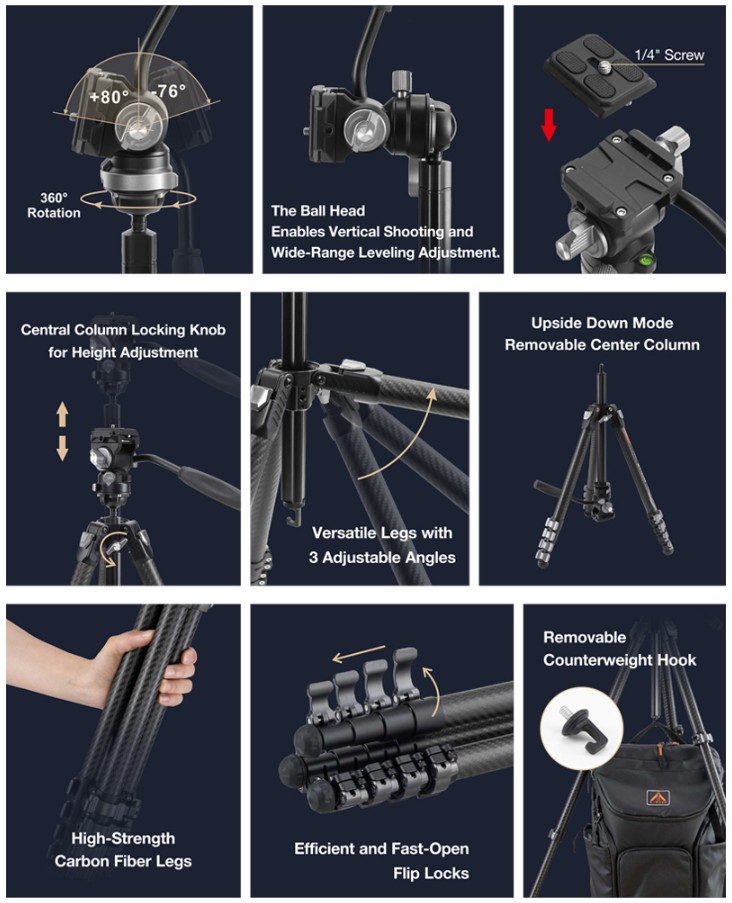 +80° -76°

360° Rotation

The Ball Head
Enables Vertical Shooting and Wide-Range Leveling Adjustment.

1/4" Screw

Central Column Locking Knob for Height Adjustment

Versatile Legs with 3 Adjustable Angles

Upside Down Mode
Removable Center Column

High-Strength Carbon Fiber Legs

Efficient and Fast-Open Flip Locks

Removable Counterweight Hook